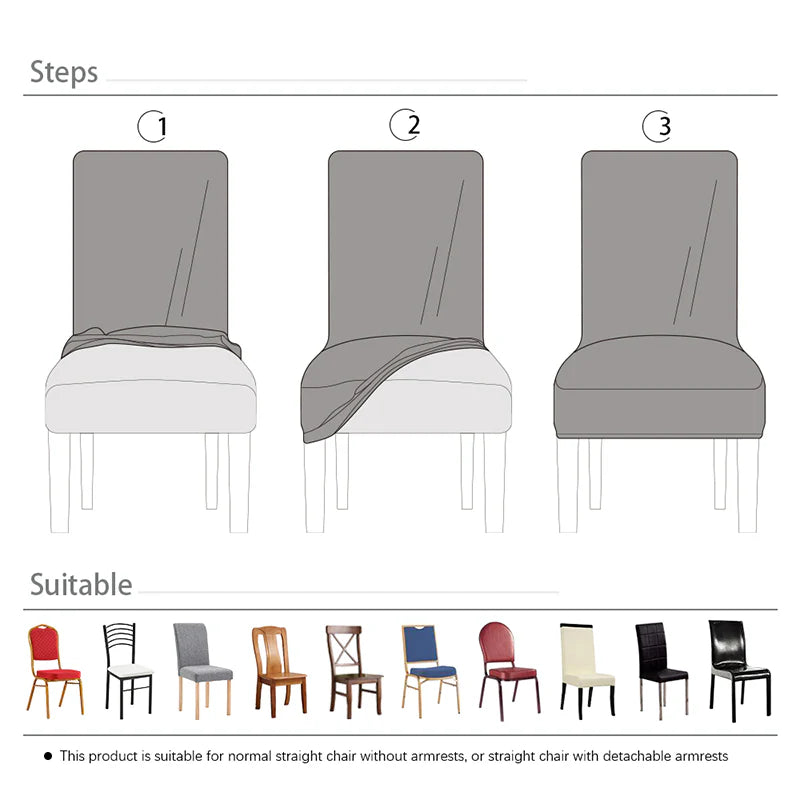 Steps

1

2

3

Suitable

● This product is suitable for normal straight chair without armrests, or straight chair with detachable armrests