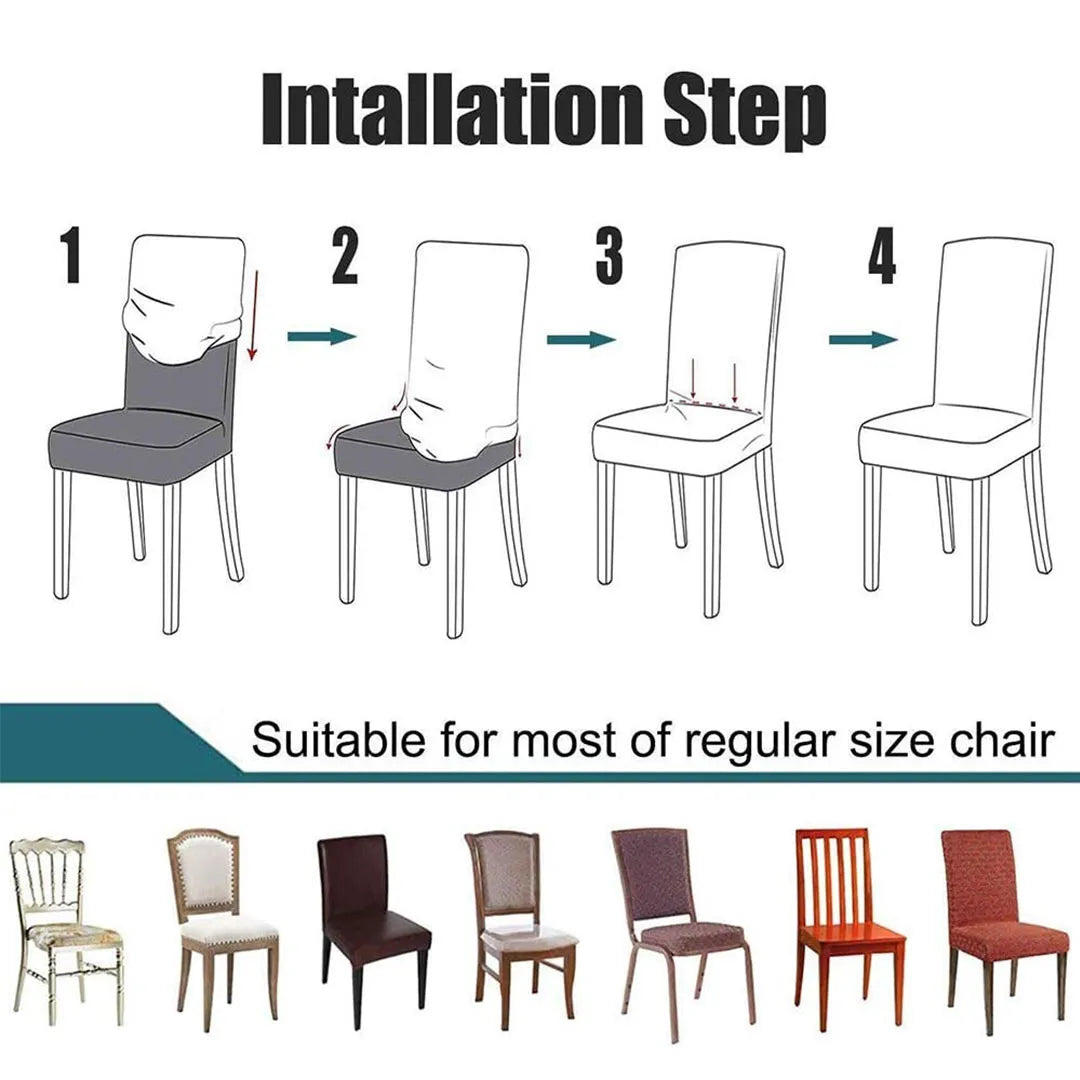 Intallation Step

1

2

3

4

Suitable for most of regular size chair